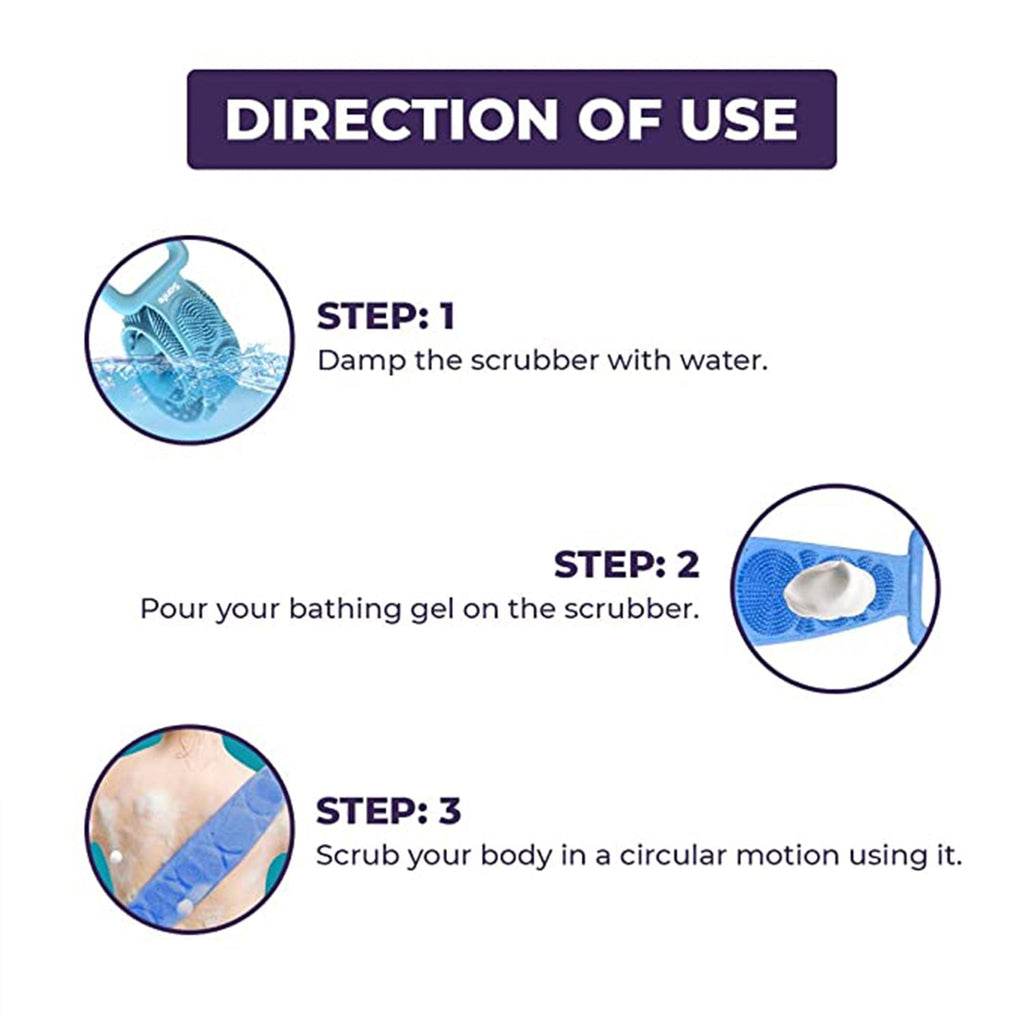 DIRECTION OF USE

STEP: 1
Damp the scrubber with water.

STEP: 2
Pour your bathing gel on the scrubber.

STEP: 3
Scrub your body in a circular motion using it.