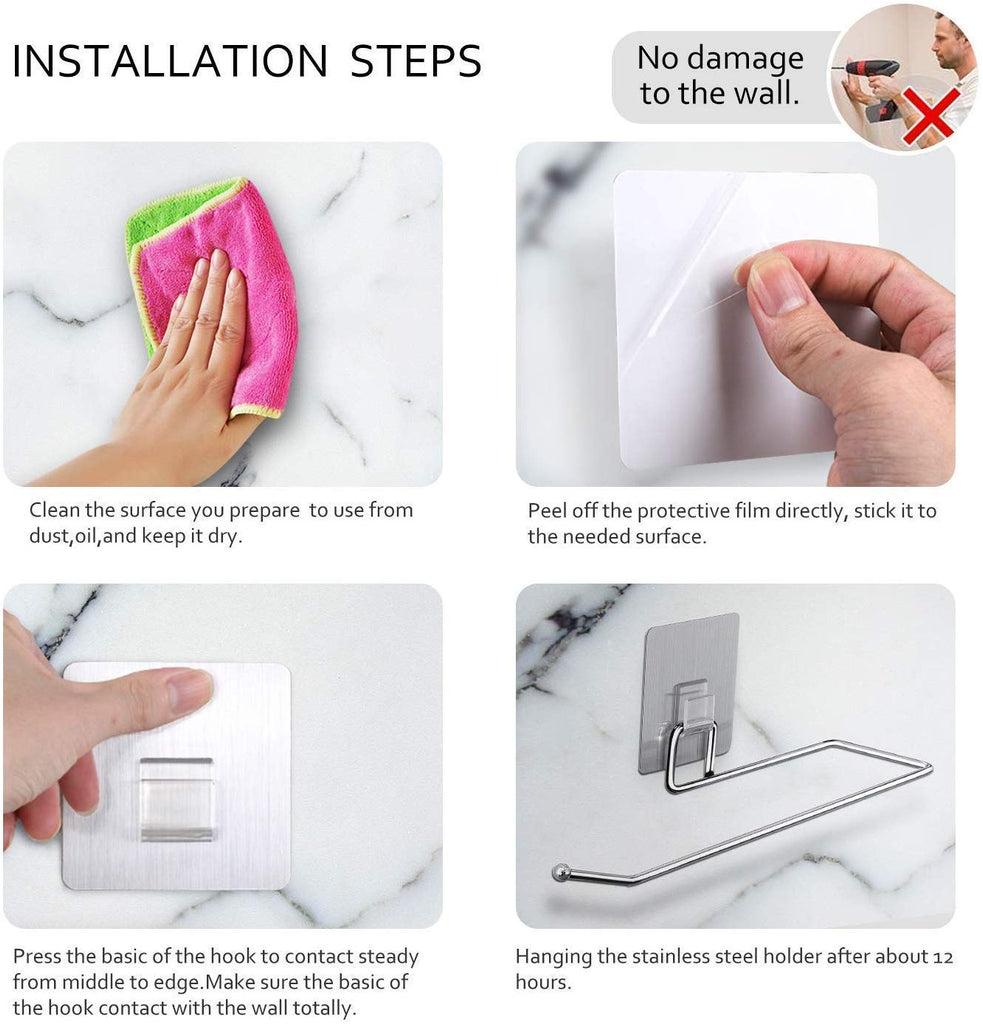 INSTALLATION STEPS

No damage to the wall.

Clean the surface you prepare  to use from dust,oil,and keep it dry.

Peel off the protective film directly, stick it to the needed surface.

Press the basic of the hook to contact steady from middle to edge.Make sure the basic of the hook contact with the wall totally.

Hanging the stainless steel holder after about 12 hours.