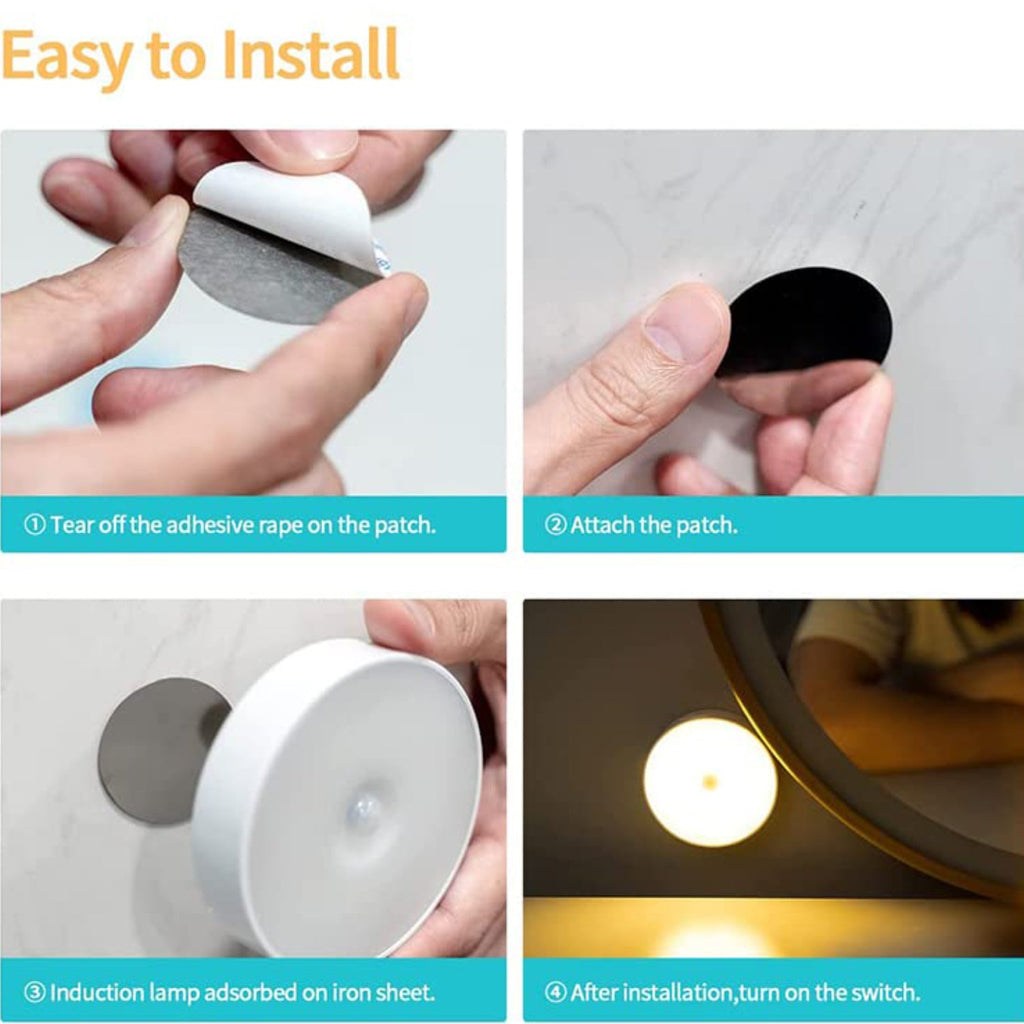 Easy to Install

① Tear off the adhesive rape on the patch.

② Attach the patch.

③ Induction lamp adsorbed on iron sheet.

④ After installation,turn on the switch.