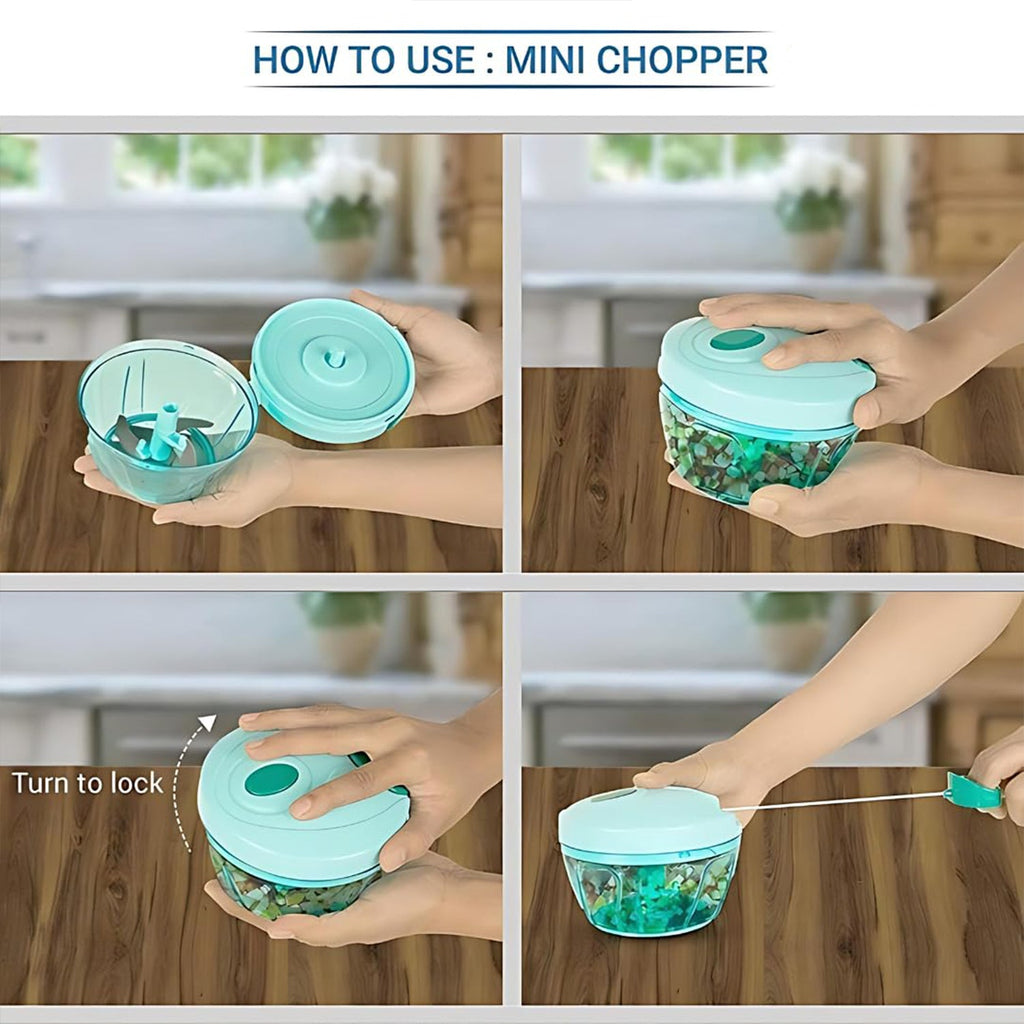 HOW TO USE : MINI CHOPPER

Turn to lock